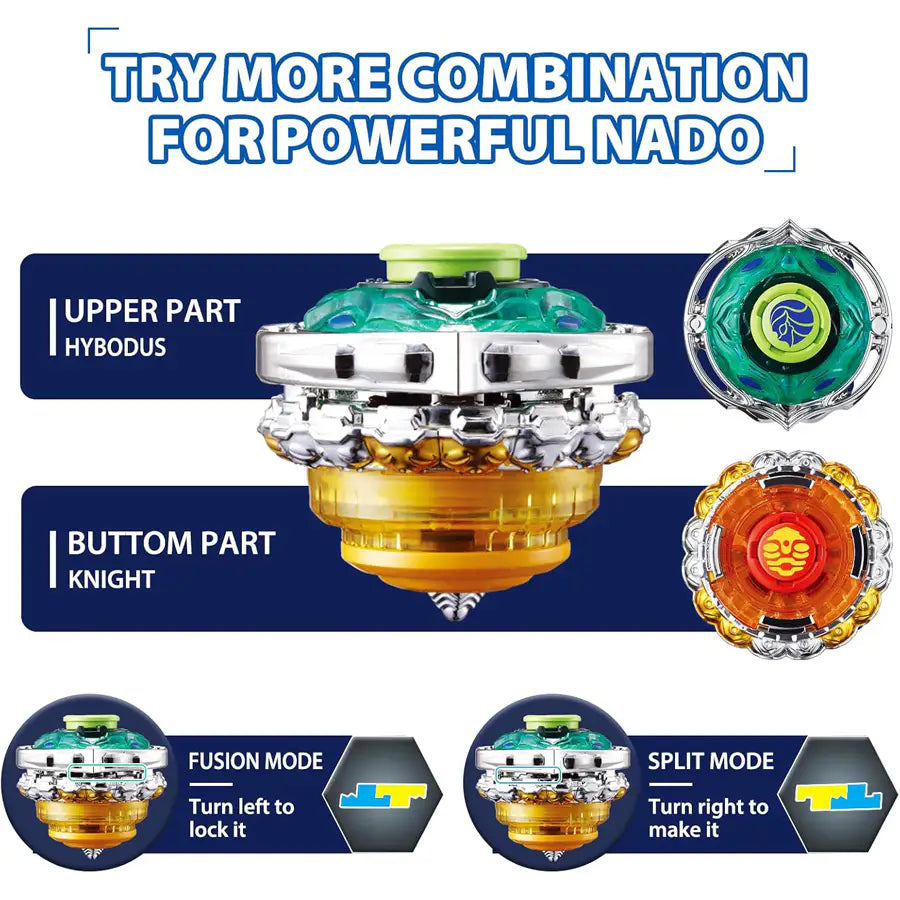 TRY MORE COMBINATION FOR POWERFUL NADO

UPPER PART
HYBODUS

BUTTOM PART
KNIGHT

FUSION MODE
Turn left to lock it

SPLIT MODE
Turn right to make it